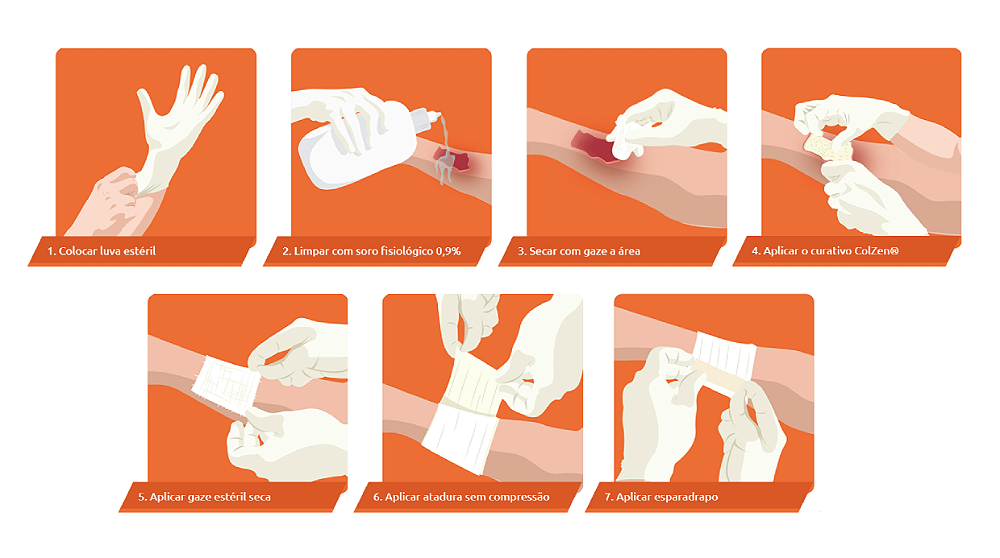 1. Colocar luva estéril

2. Limpar com soro fisiológico 0,9%

3. Secar com gaze a área

4. Aplicar o curativo ColZen®

5. Aplicar gaze estéril seca

6. Aplicar atadura sem compressão

7. Aplicar esparadrapo